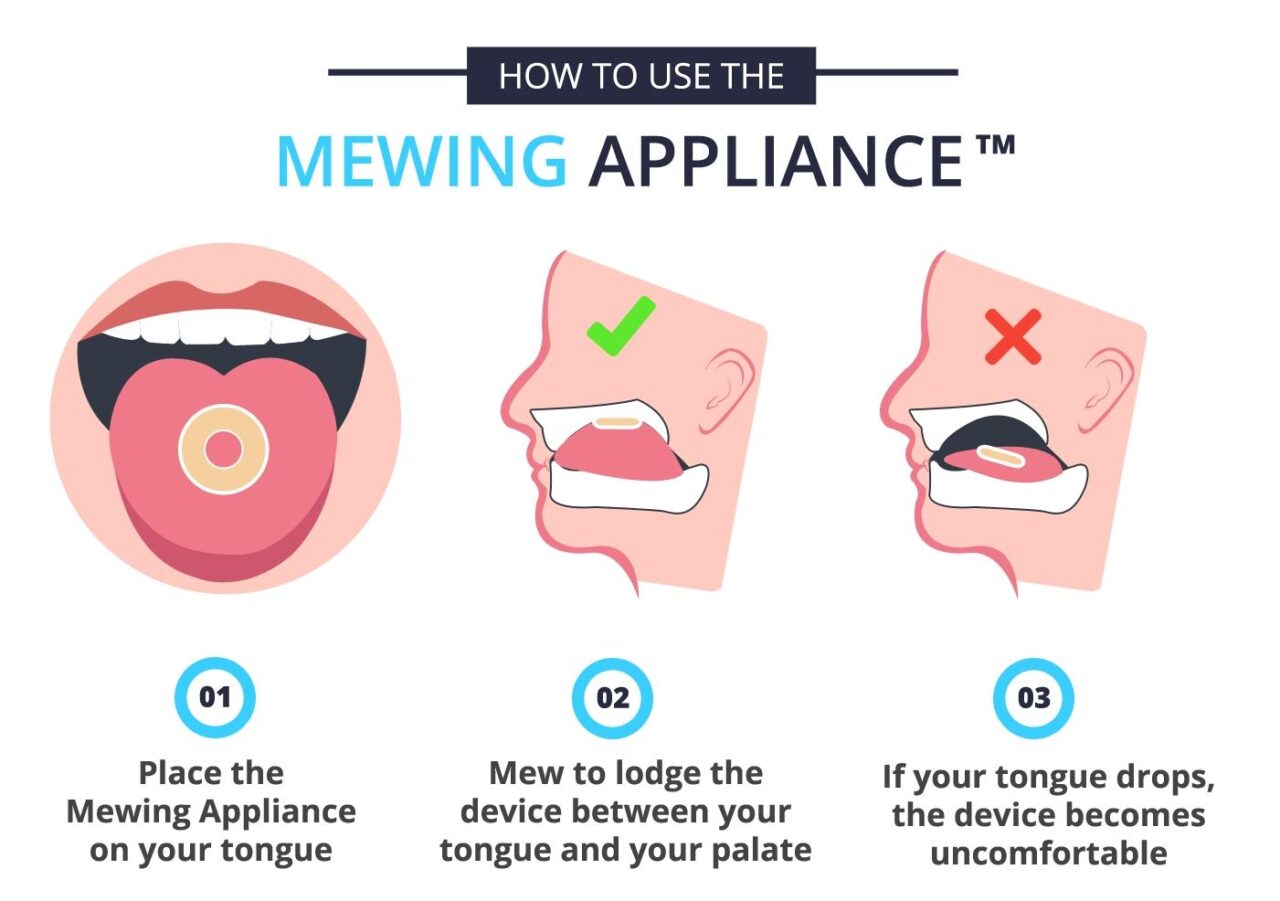 HOW TO USE THE

MEWING APPLIANCE™

01

Place the Mewing Appliance on your tongue

02

Mew to lodge the device between your tongue and your palate

03

If your tongue drops, the device becomes uncomfortable